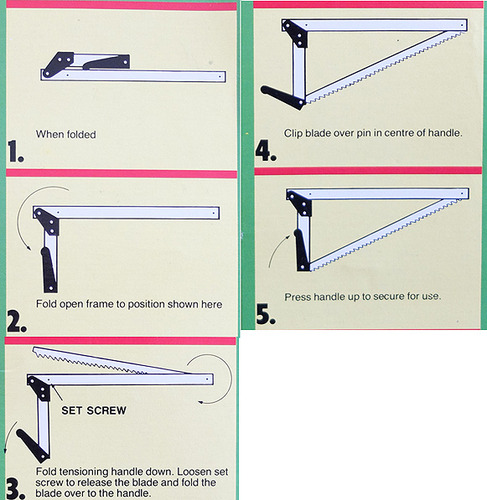 When folded

1.

Fold open frame to position shown here

2.

SET SCREW

Fold tensioning handle down. Loosen set screw to release the blade and fold the blade over to the handle.

3.

Clip blade over pin in centre of handle.

4.

Press handle up to secure for use.

5.